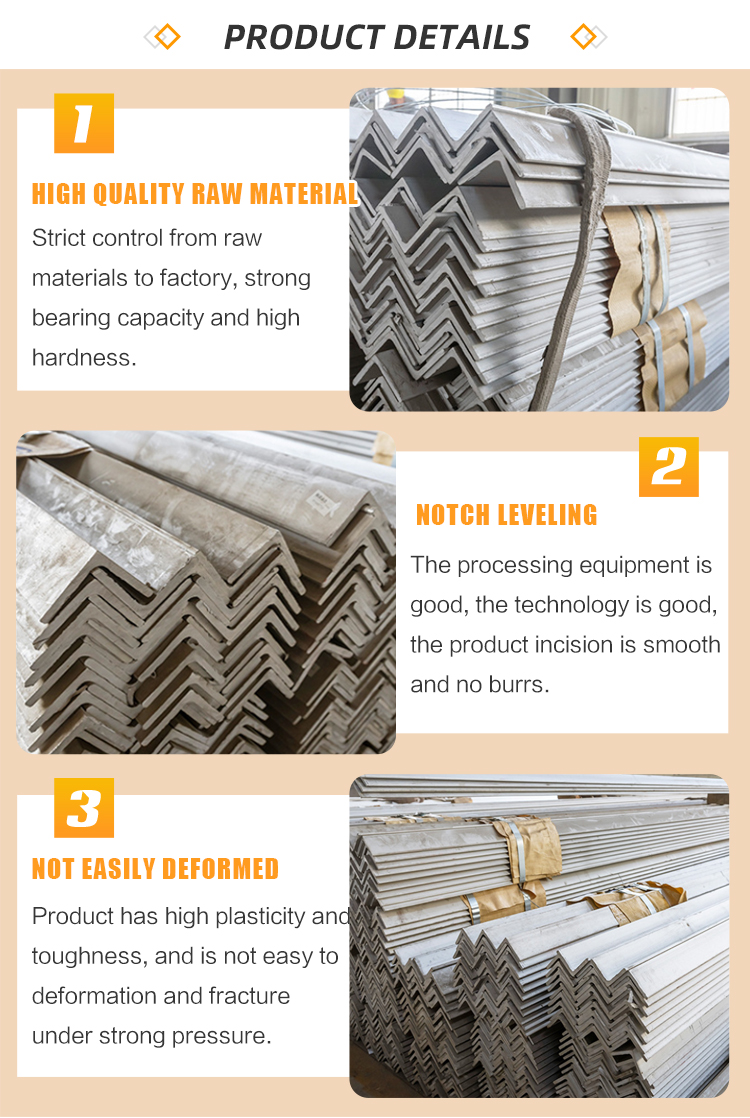 PRODUCT DETAILS

1

HIGH QUALITY RAW MATERIAL

Strict control from raw materials to factory, strong bearing capacity and high hardness.

2

NOTCH LEVELING

The processing equipment is good, the technology is good, the product incision is smooth and no burrs.

3

NOT EASILY DEFORMED

Product has high plasticity and toughness, and is not easy to deformation and fracture under strong pressure.