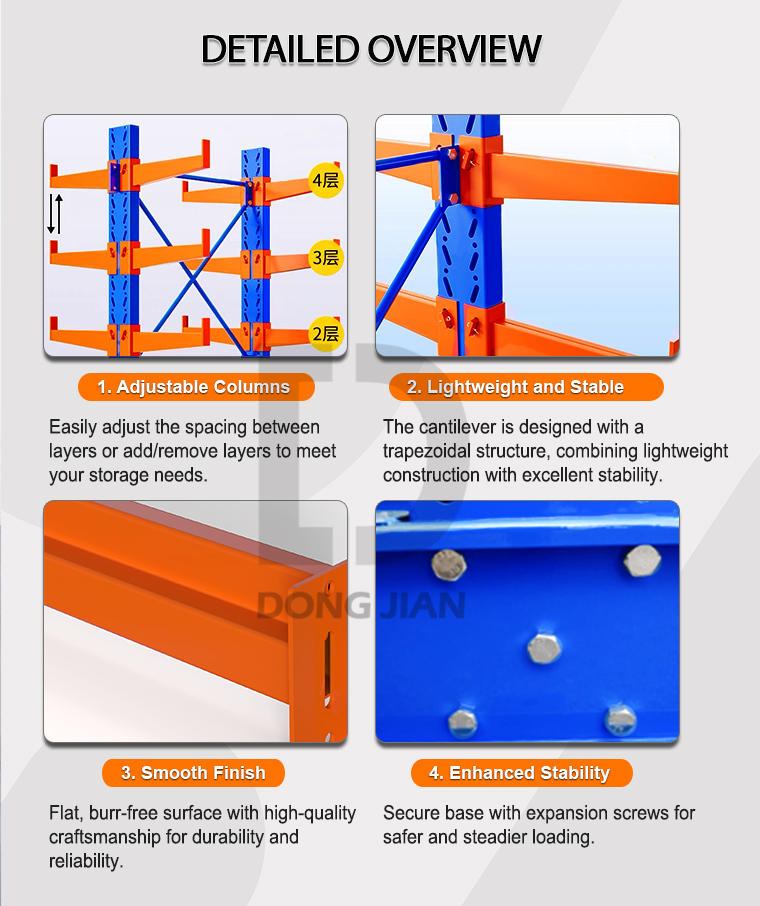 DETAILED OVERVIEW

4层

3层

2层

1. Adjustable Columns

Easily adjust the spacing between layers or add/remove layers to meet your storage needs.

2. Lightweight and Stable

The cantilever is designed with a trapezoidal structure, combining lightweight construction with excellent stability.

3. Smooth Finish

Flat, burr-free surface with high-quality craftsmanship for durability and reliability.

4. Enhanced Stability

Secure base with expansion screws for safer and steadier loading.

DONG JIAN